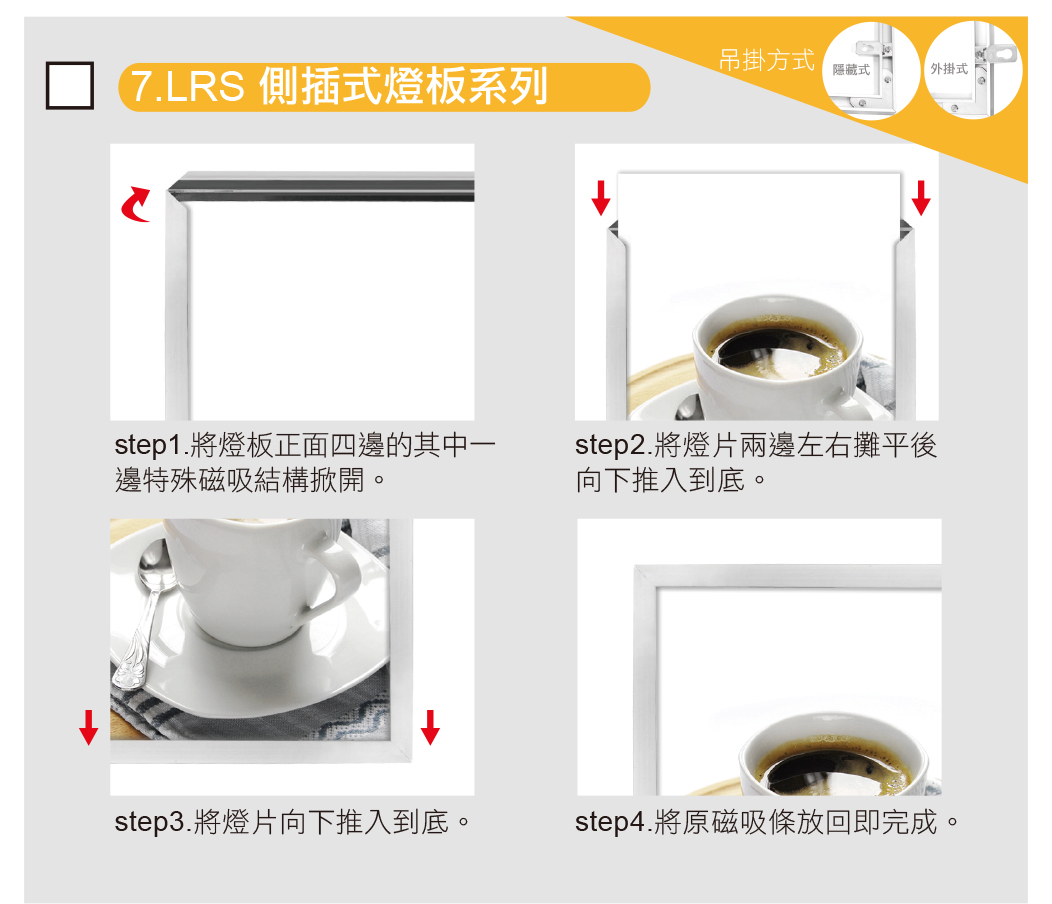 7.LRS 側插式燈板系列

吊掛方式

隱藏式

外掛式

step1.將燈板正面四邊的其中一邊特殊磁吸結構掀開。

step2.將燈片兩邊左右攤平後向下推入到底。

step3.將燈片向下推入到底。

step4.將原磁吸條放回即完成。